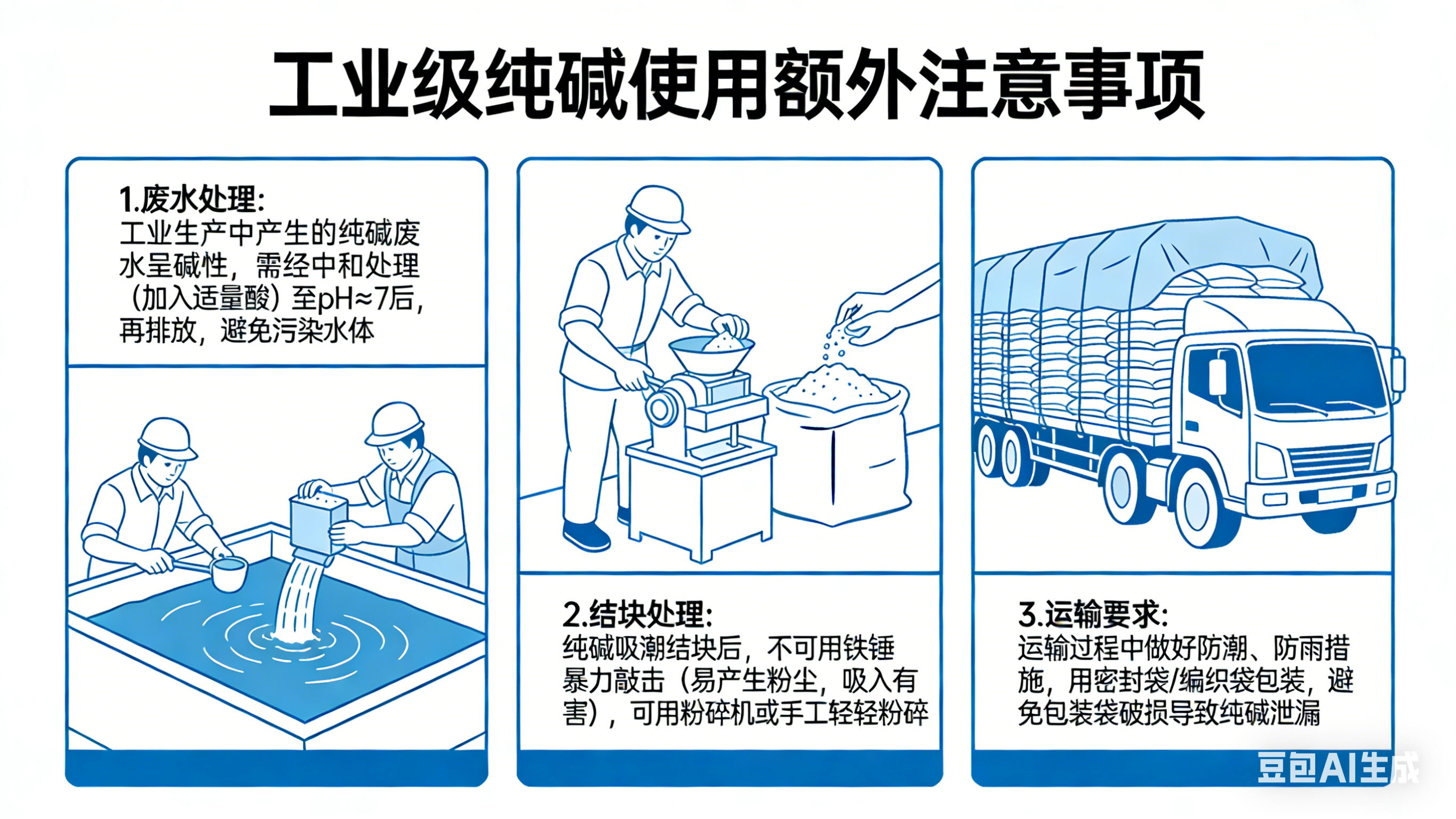 工业级纯碱使用额外注意事项

1.废水处理:
工业生产中产生的纯碱废水呈碱性，需经中和处理（加入适量酸）至pH≈7后，再排放，避免污染水体

2.结块处理:
纯碱吸潮结块后，不可用铁锤暴力敲击（易产生粉尘，吸入有害），可用粉碎机或手工轻轻粉碎

3.运输要求:
运输过程中做好防潮、防雨措施，用密封袋/编织袋包装，避免包装袋破损导致纯碱泄漏

豆包AI生成